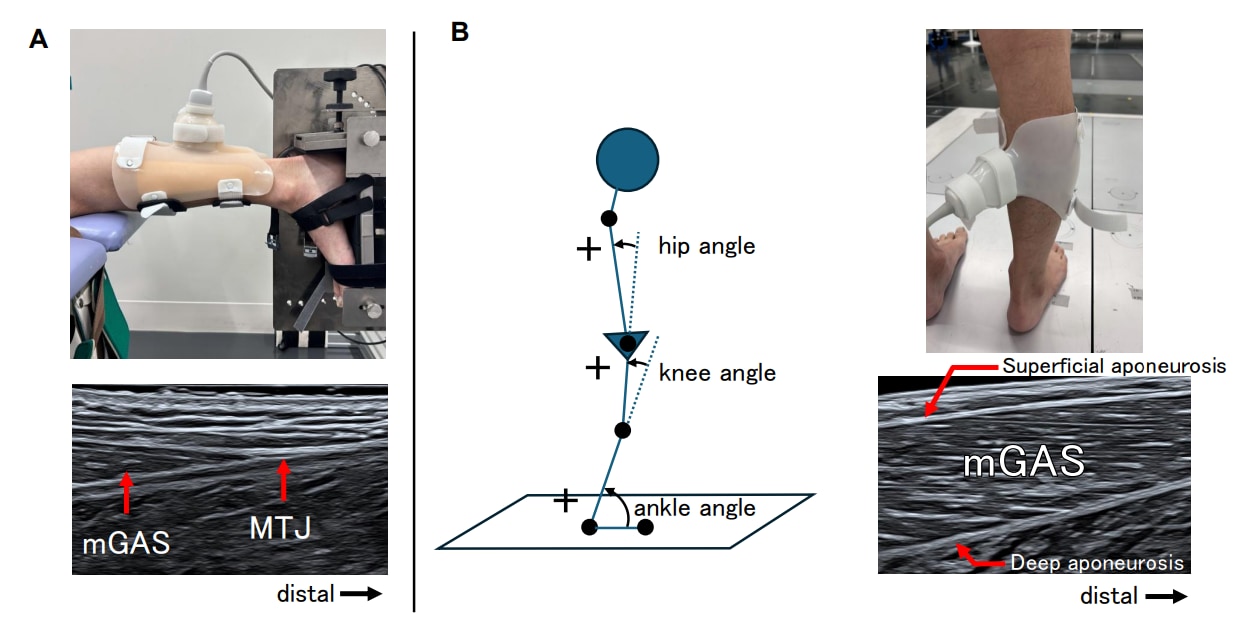 A

mGAS

MTJ

distal

B

+

hip angle

+

knee angle

+

ankle angle

Superficial aponeurosis

mGAS

Deep aponeurosis

distal