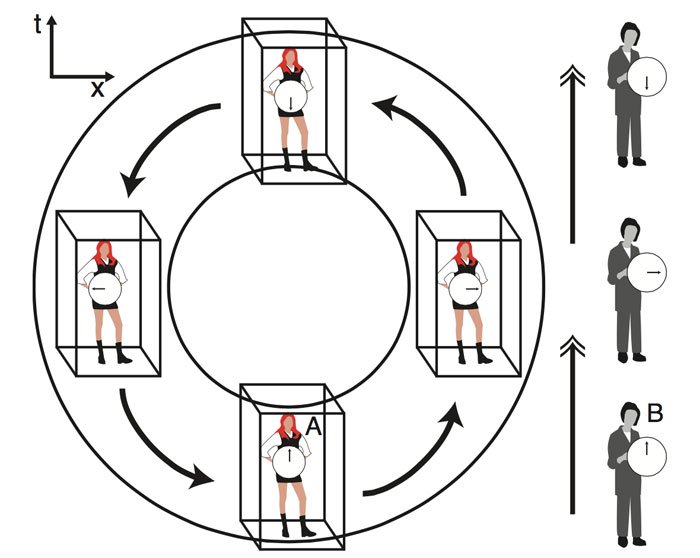 t
x
A
B